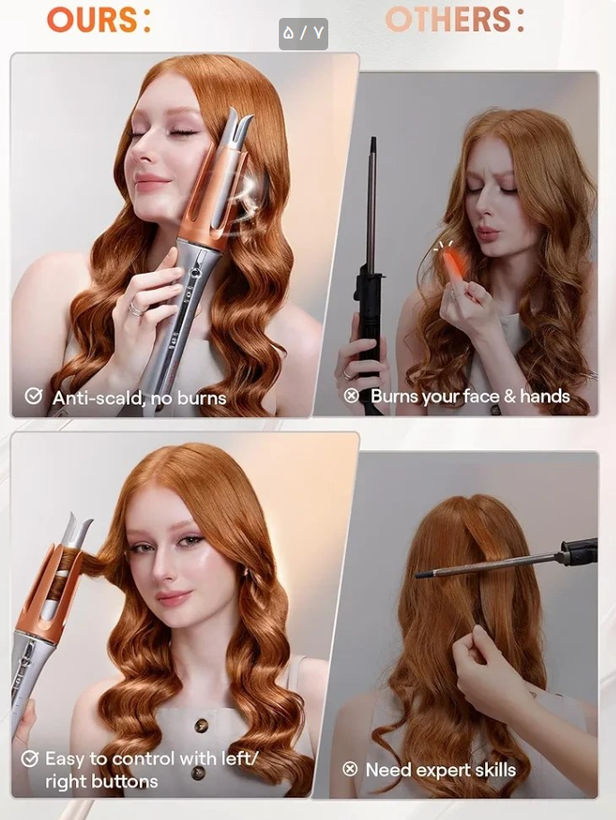 OURS:

٥ / ٧

OTHERS:

Anti-scald, no burns

Burns your face & hands

Easy to control with left/ right buttons

Need expert skills